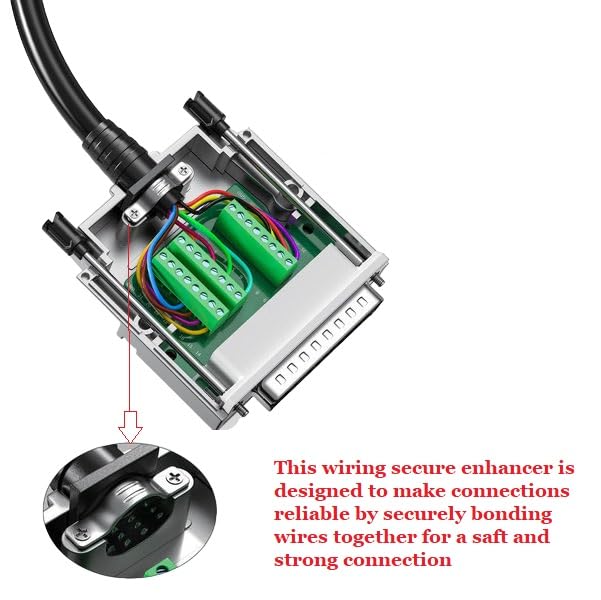 This wiring secure enhancer is designed to make connections reliable by securely bonding wires together for a saft and strong connection